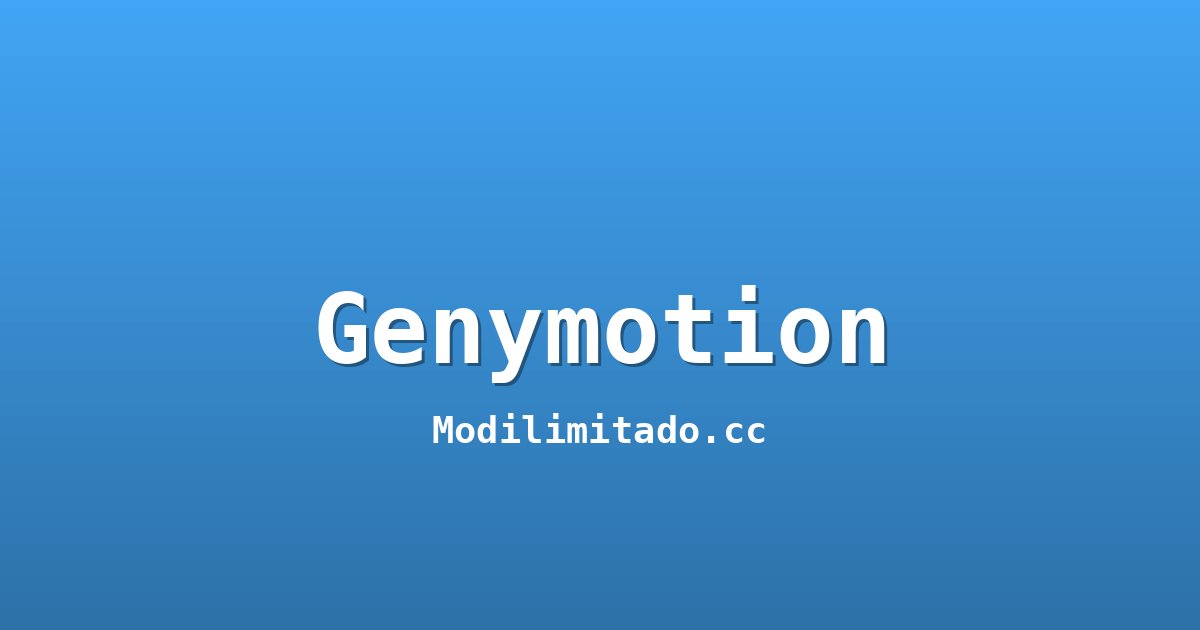 Genymotion

Modilimitado.cc